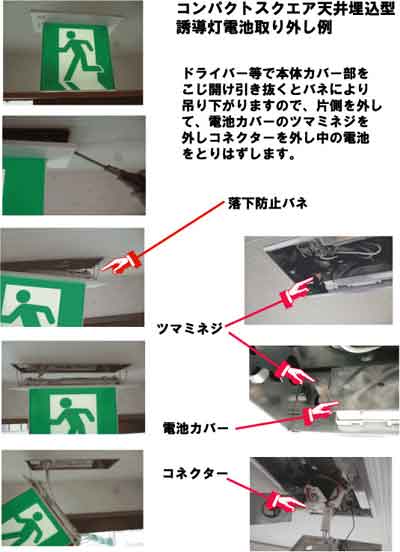 コンパクトスクエア天井埋込型
誘導灯電池取り外し例

ドライバー等で本体カバー部をこじ開け引き抜くとバネにより吊り下がりますので、片側を外して、電池カバーのツマミネジを外しコネクターを外し中の電池をとりはずします。

落下防止バネ

ツマミネジ

電池カバー

コネクター